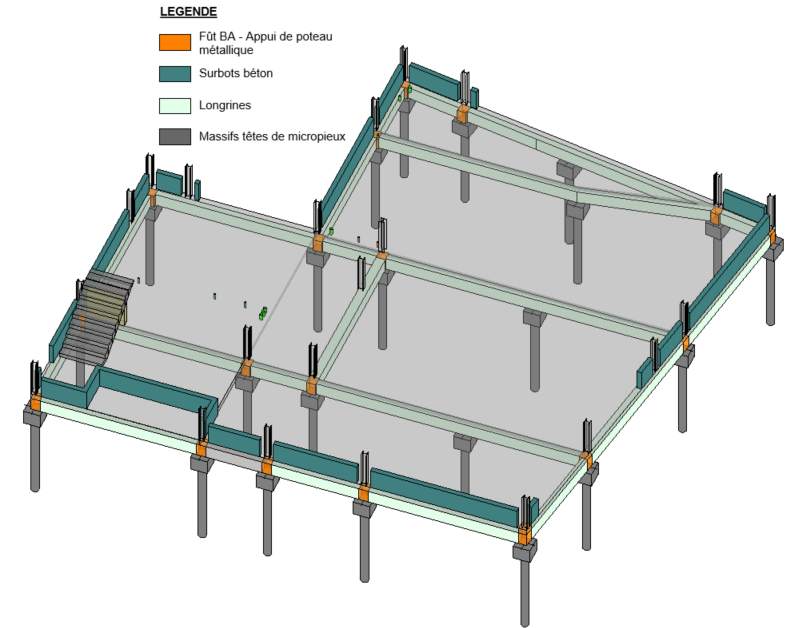 LEGENDE

Fût BA - Appui de poteau métallique

Surbots béton

Longrines

Massifs têtes de micropieux